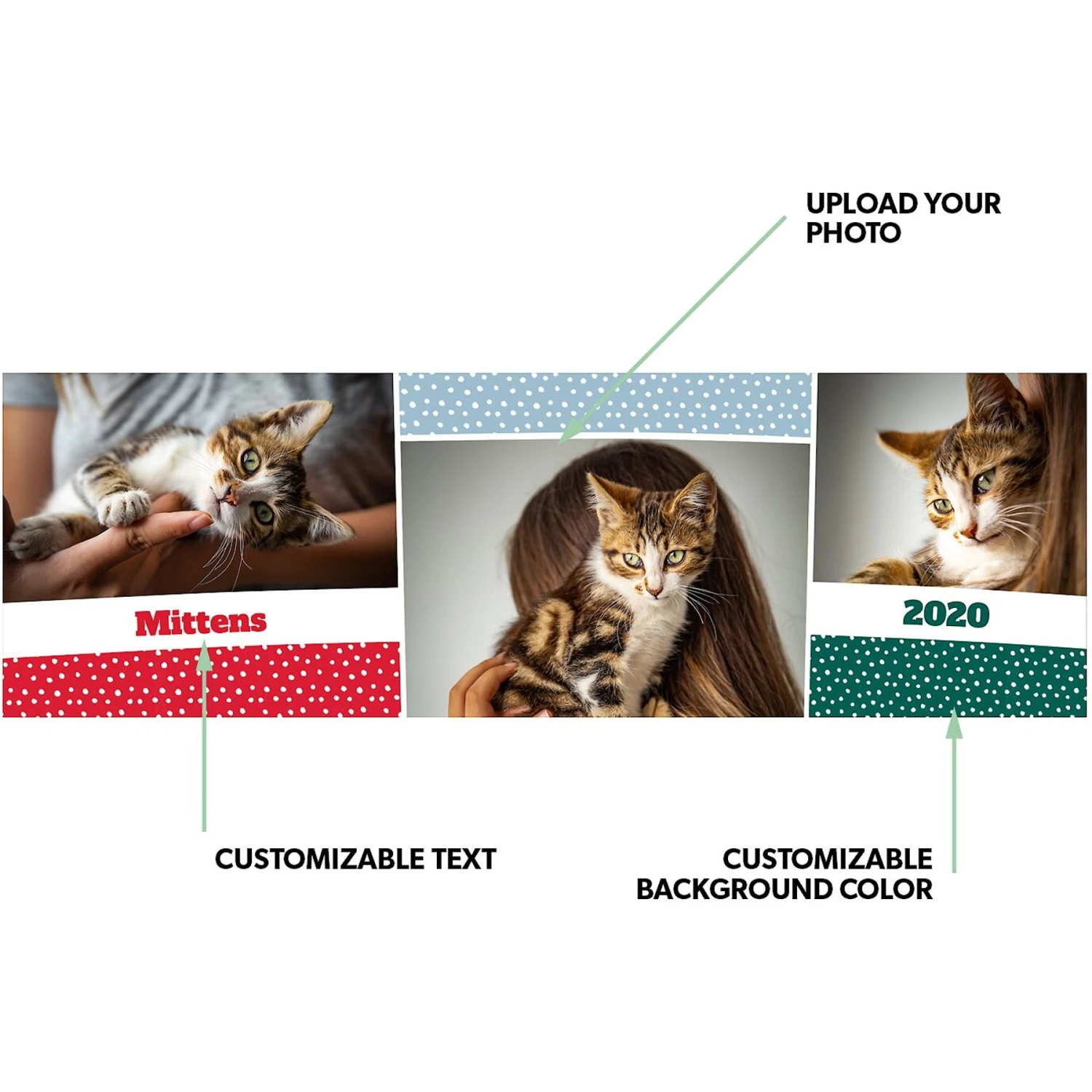 UPLOAD YOUR PHOTO

Mittens

2020

CUSTOMIZABLE TEXT

CUSTOMIZABLE BACKGROUND COLOR